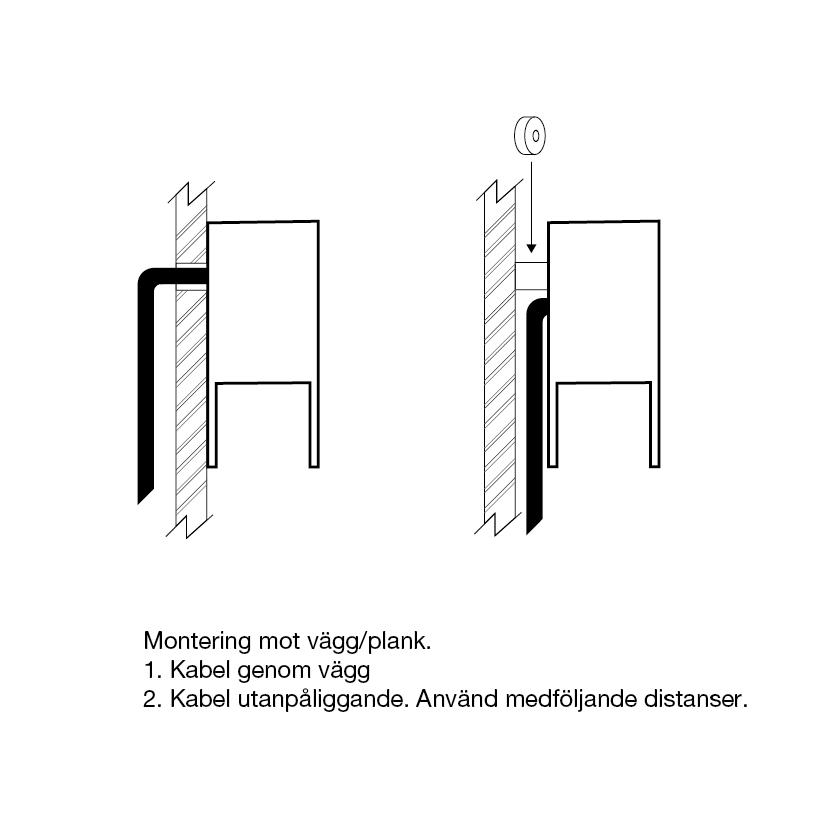 Montering mot vägg/plank.
1. Kabel genom vägg
2. Kabel utanpåliggande. Använd medföljande distanser.